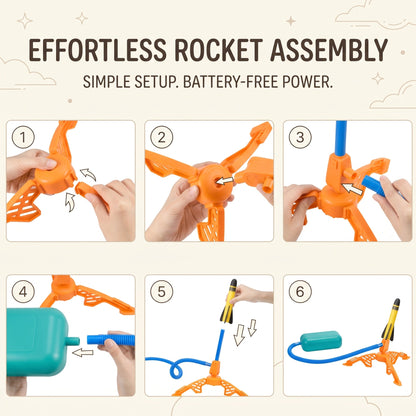 EFFORTLESS ROCKET ASSEMBLY

SIMPLE SETUP. BATTERY-FREE POWER.

1

2

3

4

5

6